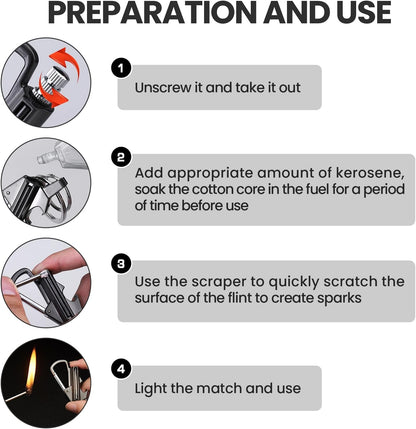 PREPARATION AND USE

1

Unscrew it and take it out

2

Add appropriate amount of kerosene, soak the cotton core in the fuel for a period of time before use

3

Use the scraper to quickly scratch the surface of the flint to create sparks

4

Light the match and use